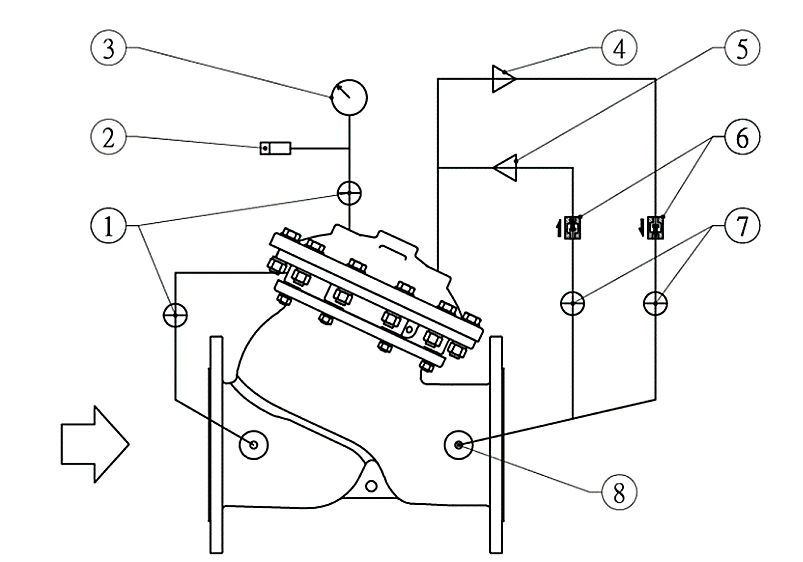 3
4
5
2
6
1
7
8