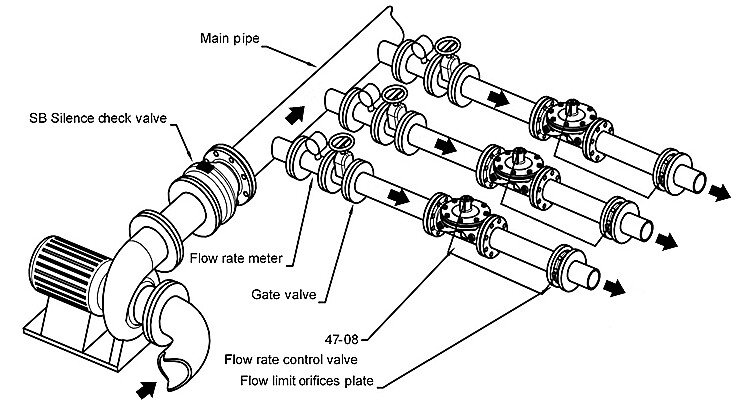 Main pipe

SB Silence check valve

Flow rate meter

Gate valve

47-08

Flow rate control valve

Flow limit orifices plate